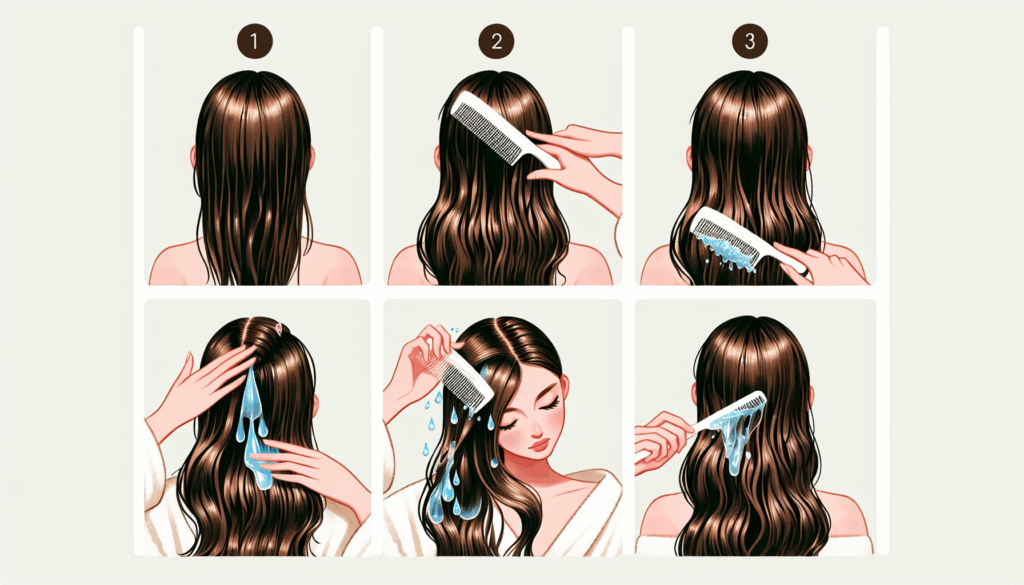 1

2

3